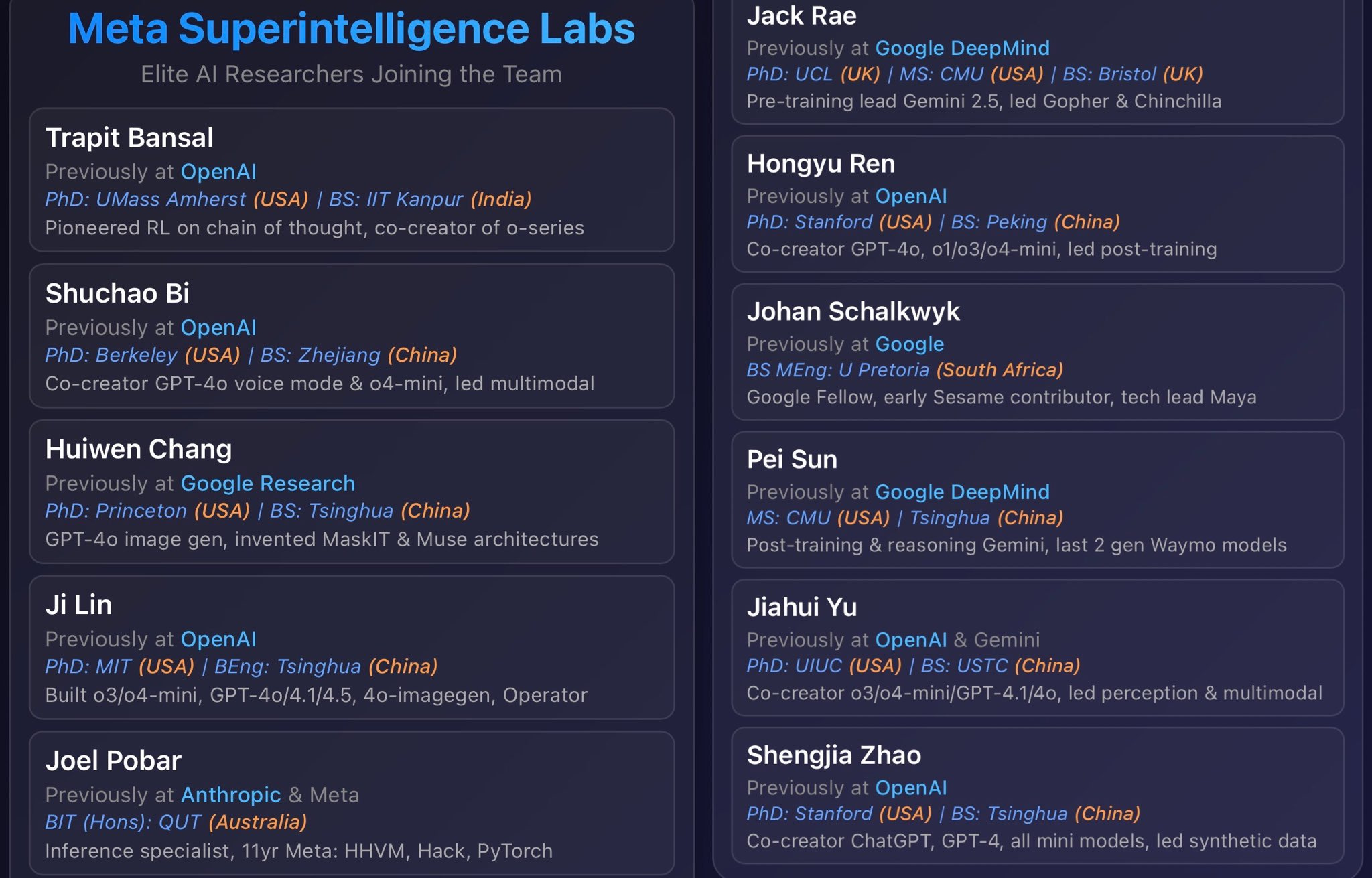 Meta Superintelligence Labs

Elite AI Researchers Joining the Team

Trapit Bansal

Previously at OpenAI

PhD: UMass Amherst (USA) | BS: IIT Kanpur (India)

Pioneered RL on chain of thought, co-creator of o-series

Shuchao Bi

Previously at OpenAI

PhD: Berkeley (USA) | BS: Zhejiang (China)

Co-creator GPT-4o voice mode & o4-mini, led multimodal

Huiwen Chang

Previously at Google Research

PhD: Princeton (USA) | BS: Tsinghua (China)

GPT-4o image gen, invented MaskIT & Muse architectures

Ji Lin

Previously at OpenAI

PhD: MIT (USA) | BEng: Tsinghua (China)

Built o3/o4-mini, GPT-4o/4.1/4.5, 4o-imagegen, Operator

Joel Pobar

Previously at Anthropic & Meta

BIT (Hons): QUT (Australia)

Inference specialist, 11yr Meta: HHVM, Hack, PyTorch

Jack Rae

Previously at Google DeepMind

PhD: UCL (UK) | MS: CMU (USA) | BS: Bristol (UK)

Pre-training lead Gemini 2.5, led Gopher & Chinchilla

Hongyu Ren

Previously at OpenAI

PhD: Stanford (USA) | BS: Peking (China)

Co-creator GPT-4o, o1/o3/o4-mini, led post-training

Johan Schalkwyk

Previously at Google

BS MEng: U Pretoria (South Africa)

Google Fellow, early Sesame contributor, tech lead Maya

Pei Sun

Previously at Google DeepMind

MS: CMU (USA) | Tsinghua (China)

Post-training & reasoning Gemini, last 2 gen Waymo models

Jiahui Yu

Previously at OpenAI & Gemini

PhD: UIUC (USA) | BS: USTC (China)

Co-creator o3/o4-mini/GPT-4.1/4o, led perception & multimodal

Shengjia Zhao

Previously at OpenAI

PhD: Stanford (USA) | BS: Tsinghua (China)

Co-creator ChatGPT, GPT-4, all mini models, led synthetic data